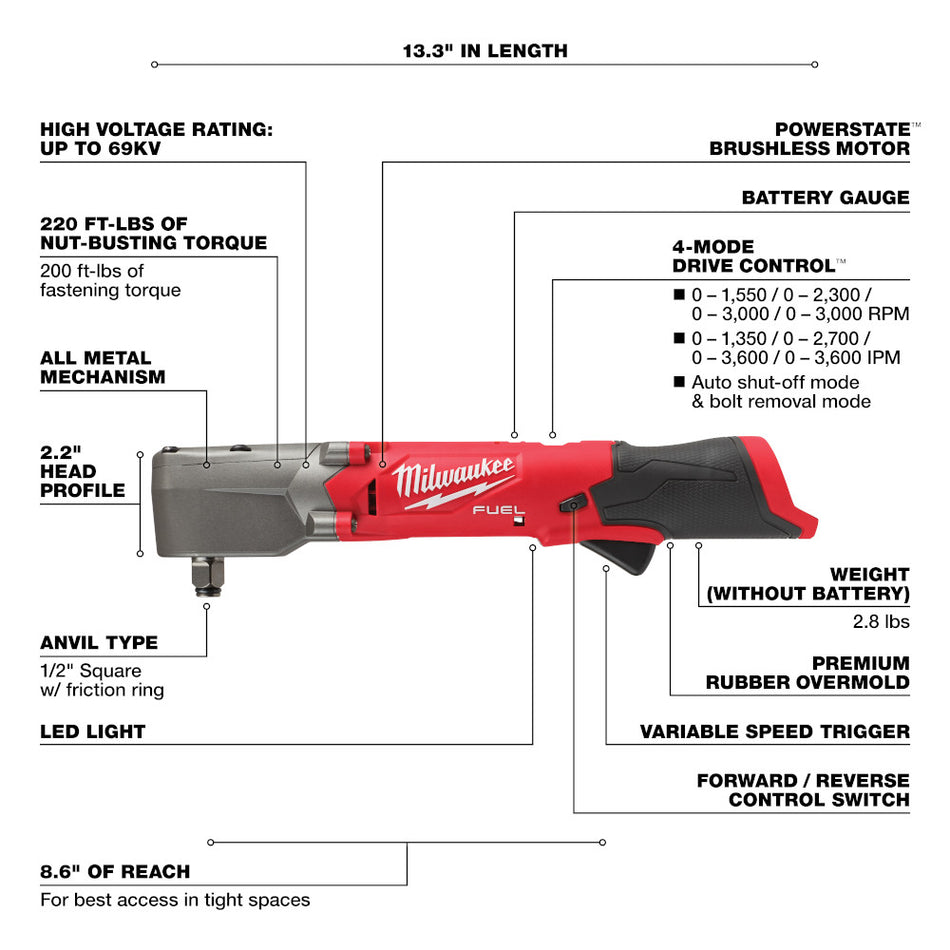 13.3" IN LENGTH

HIGH VOLTAGE RATING: UP TO 69KV

220 FT-LBS OF NUT-BUSTING TORQUE
200 ft-lbs of fastening torque

ALL METAL MECHANISM

2.2" HEAD PROFILE

ANVIL TYPE
1/2" Square w/ friction ring

LED LIGHT

POWERSTATE™ BRUSHLESS MOTOR

BATTERY GAUGE

4-MODE DRIVE CONTROL™
■ 0 – 1,550 / 0 – 2,300 / 0 – 3,000 / 0 – 3,000 RPM
■ 0 – 1,350 / 0 – 2,700 / 0 – 3,600 / 0 – 3,600 IPM
■ Auto shut-off mode & bolt removal mode

Milwaukee
FUEL

WEIGHT (WITHOUT BATTERY)
2.8 lbs

PREMIUM RUBBER OVERMOLD

VARIABLE SPEED TRIGGER

FORWARD / REVERSE CONTROL SWITCH

8.6" OF REACH
For best access in tight spaces